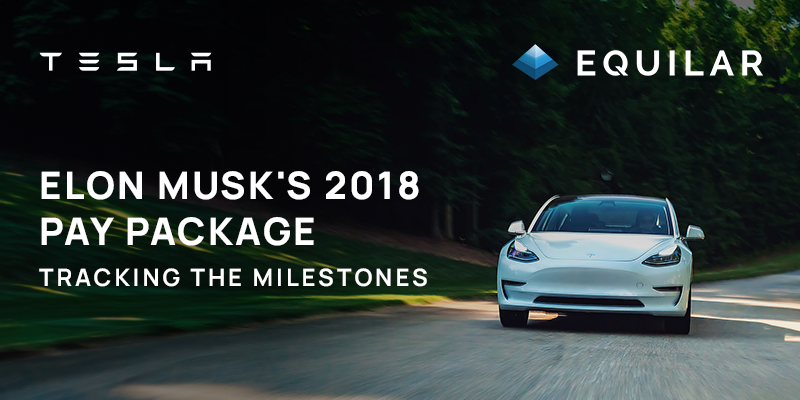 TESLA

EQUILAR

ELON MUSK'S 2018 PAY PACKAGE

TRACKING THE MILESTONES